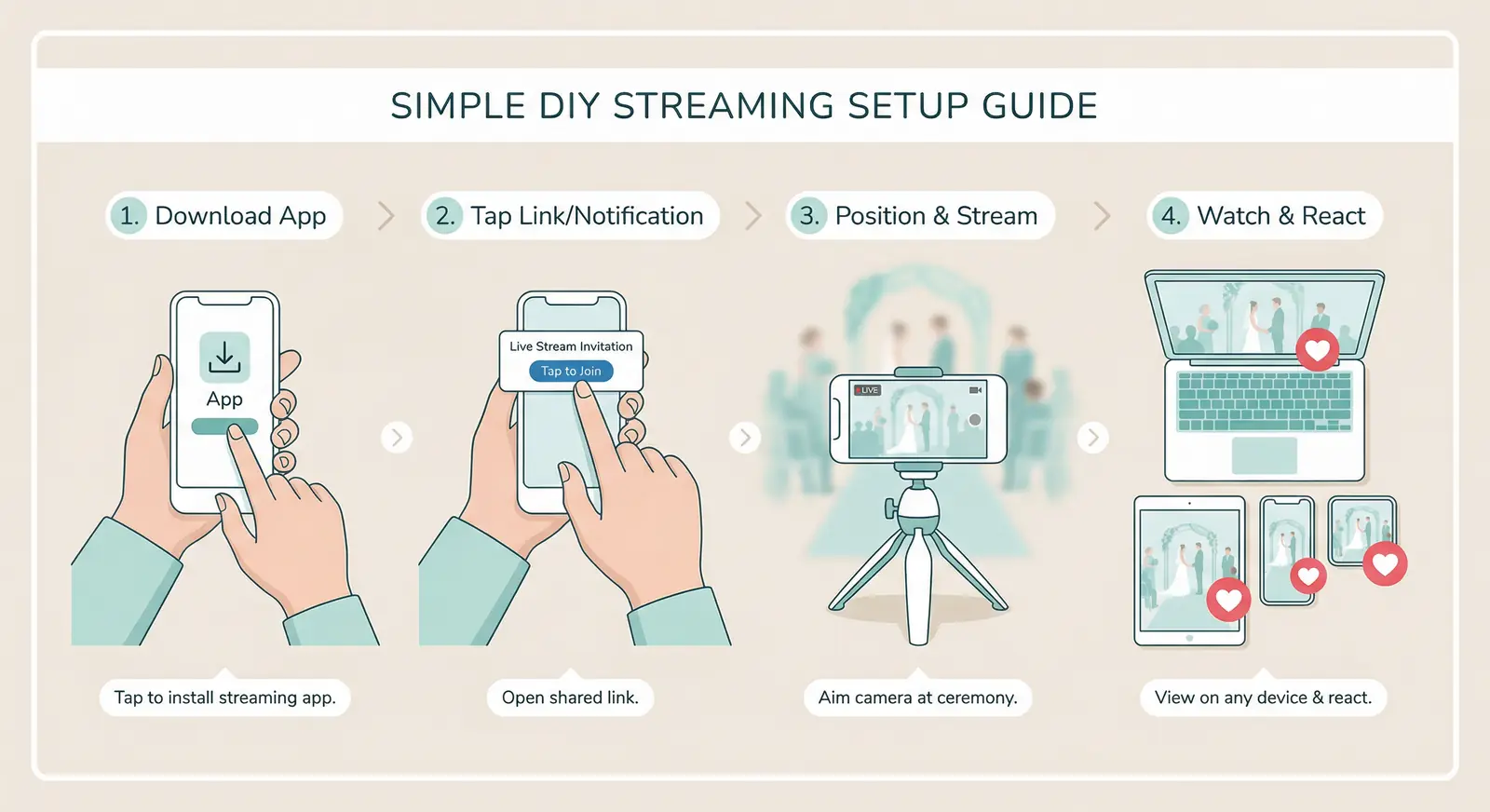 SIMPLE DIY STREAMING SETUP GUIDE

1. Download App

App

Tap to install streaming app.

2. Tap Link/Notification

Live Stream Invitation

Tap to Join

Open shared link.

3. Position & Stream

LIVE

Aim camera at ceremony.

4. Watch & React

View on any device & react.